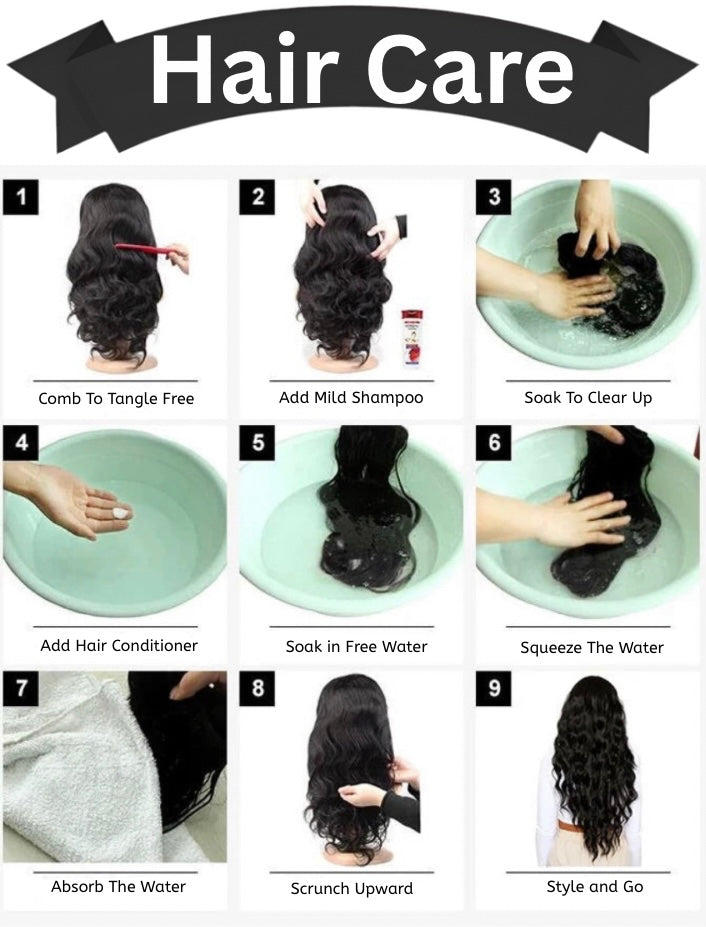 Hair Care

1
Comb To Tangle Free

2
Add Mild Shampoo

3
Soak To Clear Up

4
Add Hair Conditioner

5
Soak in Free Water

6
Squeeze The Water

7
Absorb The Water

8
Scrunch Upward

9
Style and Go